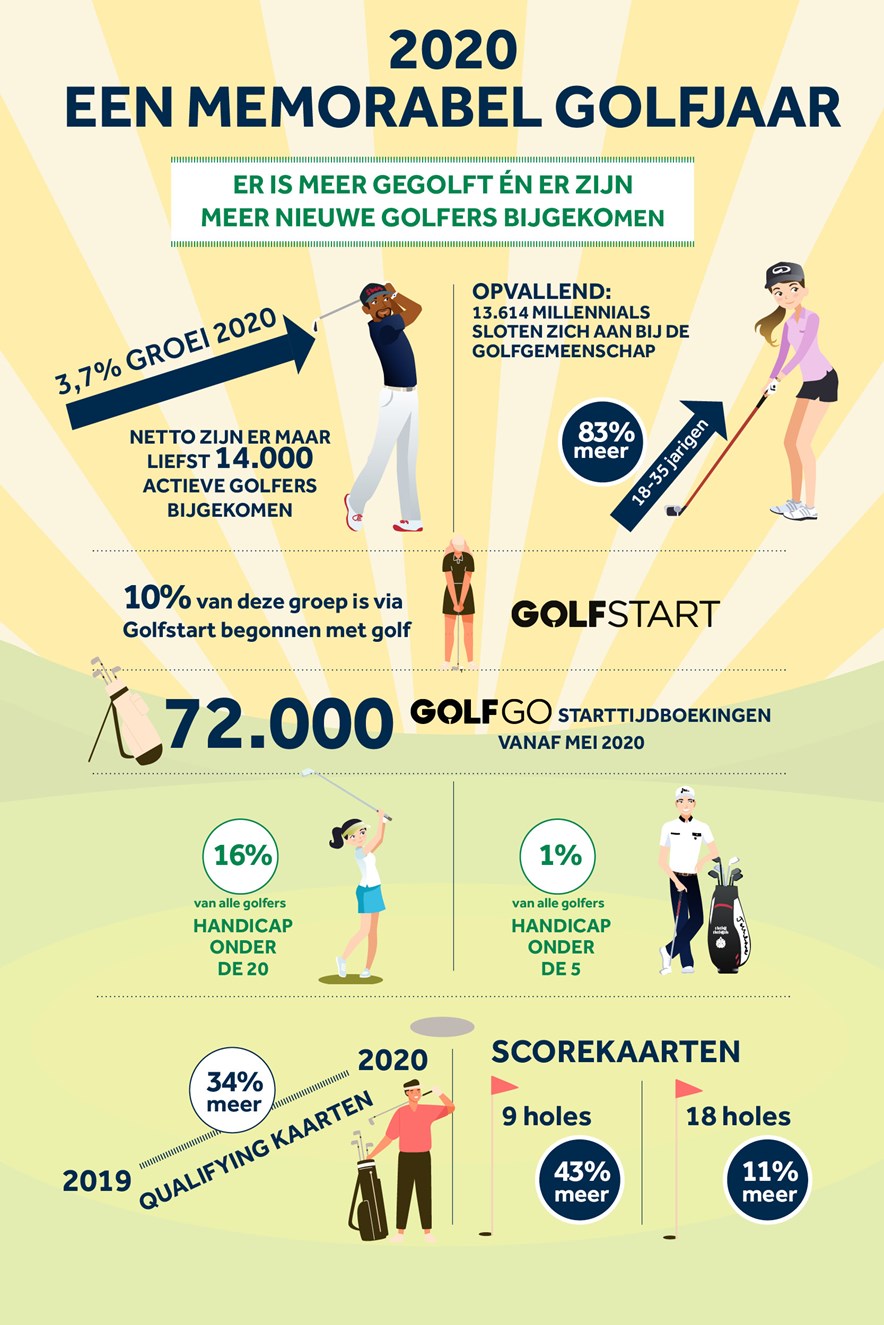 2020
EEN MEMORABEL GOLFJAAR

ER IS MEER GEGOLFT ÉN ER ZIJN MEER NIEUWE GOLFERS BIJGEKOMEN

3,7% GROEI 2020

NETTO ZIJN ER MAAR LIEFST 14.000 ACTIEVE GOLFERS BIJGEKOMEN

OPVALLEND:
13.614 MILLENNIALS SLOTEN ZICH AAN BIJ DE GOLFGEMEENSCHAP

83% meer

18-35 jarigen

10% van deze groep is via Golfstart begonnen met golf

GOLFSTART

72.000

GOLFGO STARTTIJDBOEKINGEN VANAF MEI 2020

16%
van alle golfers
HANDICAP ONDER DE 20

1%
van alle golfers
HANDICAP ONDER DE 5

34% meer

2020

2019

QUALIFYING KAARTEN

SCOREKAARTEN

9 holes

43% meer

18 holes

11% meer